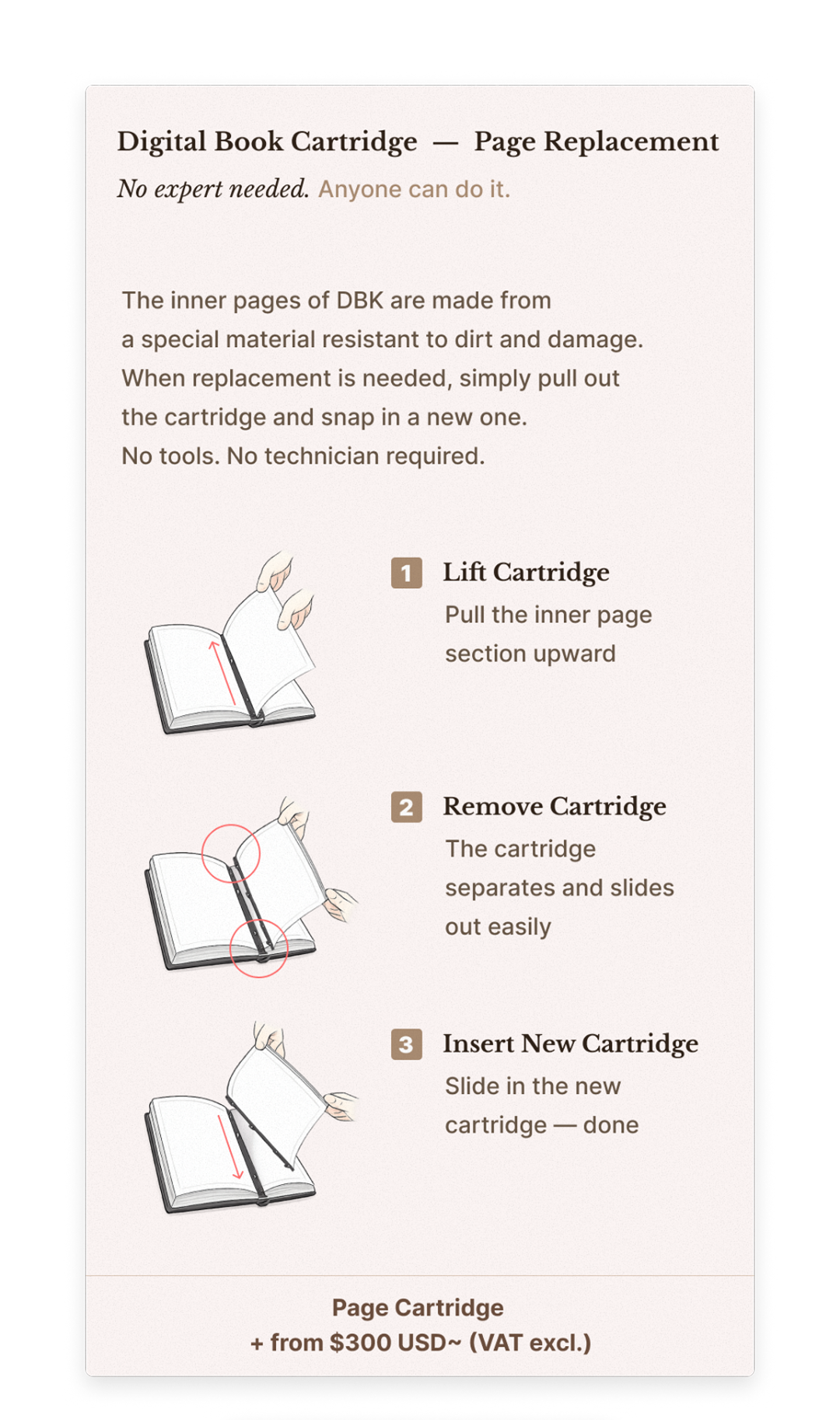 Digital Book Cartridge — Page Replacement

No expert needed. Anyone can do it.

The inner pages of DBK are made from a special material resistant to dirt and damage. When replacement is needed, simply pull out the cartridge and snap in a new one. No tools. No technician required.

1 Lift Cartridge
Pull the inner page section upward

2 Remove Cartridge
The cartridge separates and slides out easily

3 Insert New Cartridge
Slide in the new cartridge — done

Page Cartridge
+ from $300 USD~ (VAT excl.)